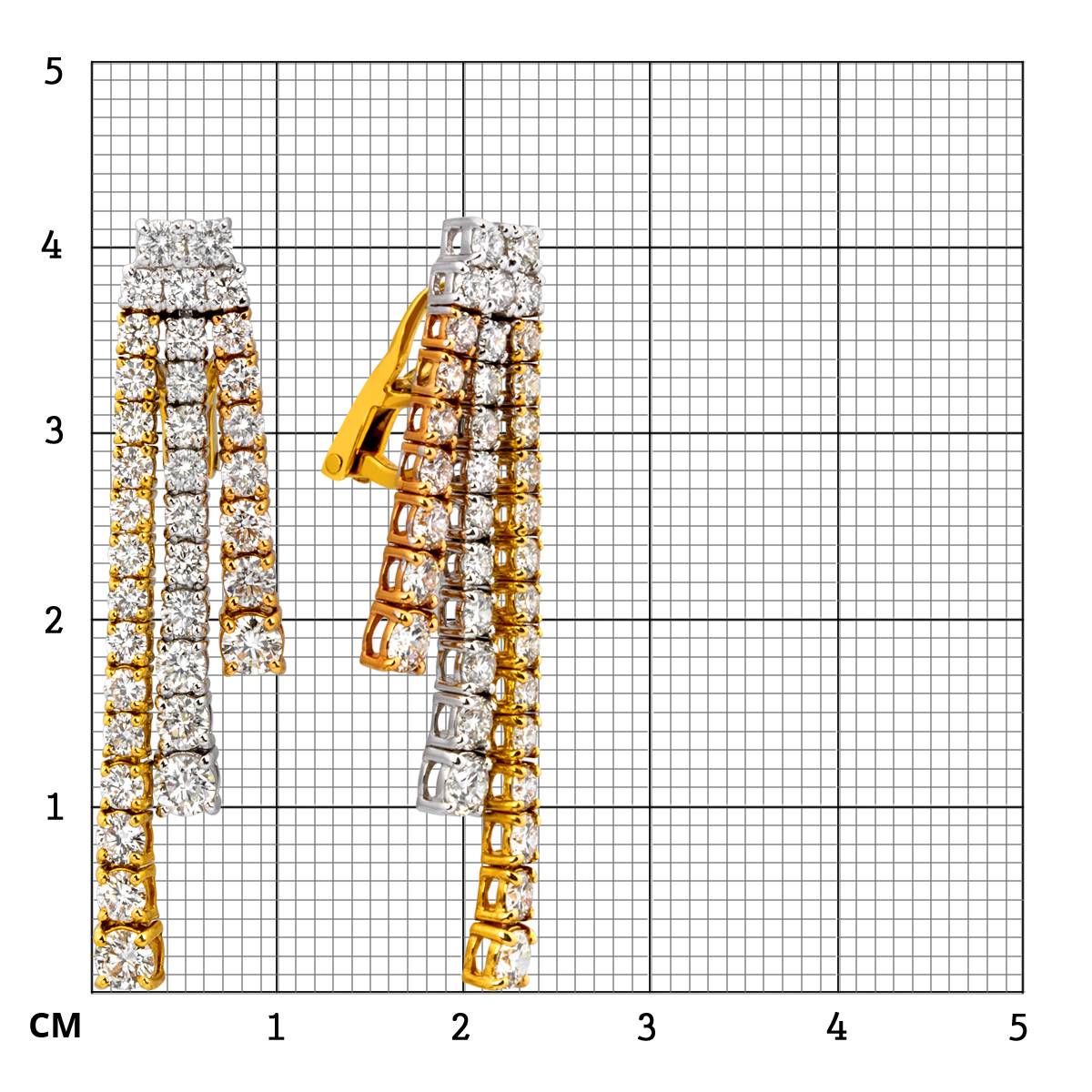 5
4
3
2
1
CM
1
2
3
4
5